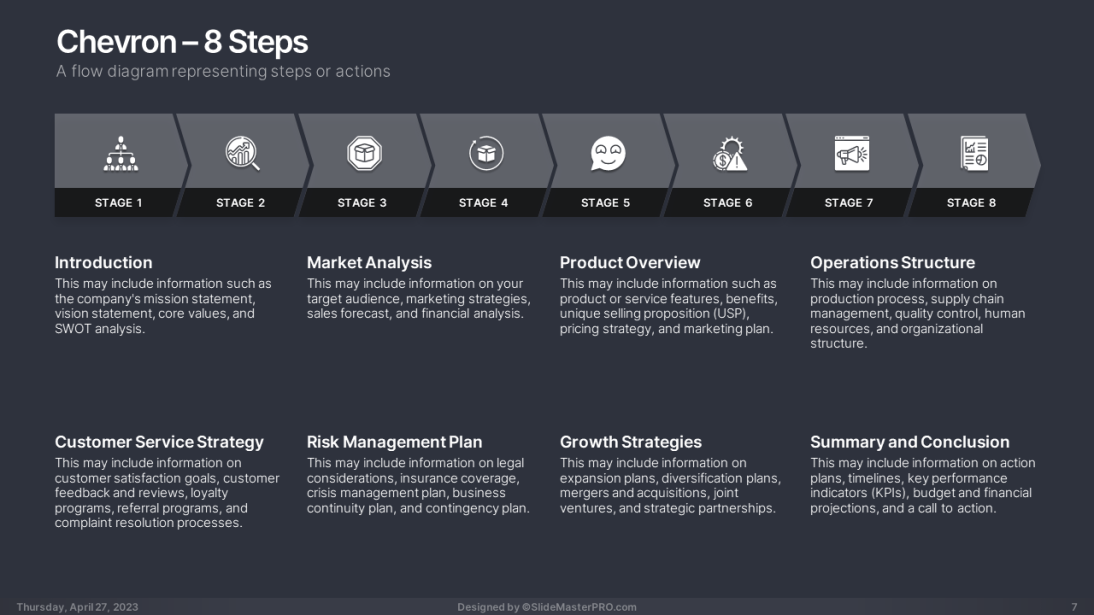 Chevron – 8 Steps
A flow diagram representing steps or actions

STAGE 1
STAGE 2
STAGE 3
STAGE 4
STAGE 5
STAGE 6
STAGE 7
STAGE 8

Introduction
This may include information such as the company's mission statement, vision statement, core values, and SWOT analysis.

Market Analysis
This may include information on your target audience, marketing strategies, sales forecast, and financial analysis.

Product Overview
This may include information such as product or service features, benefits, unique selling proposition (USP), pricing strategy, and marketing plan.

Operations Structure
This may include information on production process, supply chain management, quality control, human resources, and organizational structure.

Customer Service Strategy
This may include information on customer satisfaction goals, customer feedback and reviews, loyalty programs, referral programs, and complaint resolution processes.

Risk Management Plan
This may include information on legal considerations, insurance coverage, crisis management plan, business continuity plan, and contingency plan.

Growth Strategies
This may include information on expansion plans, diversification plans, mergers and acquisitions, joint ventures, and strategic partnerships.

Summary and Conclusion
This may include information on action plans, timelines, key performance indicators (KPIs), budget and financial projections, and a call to action.

Thursday, April 27, 2023
Designed by ©SlideMasterPRO.com
7